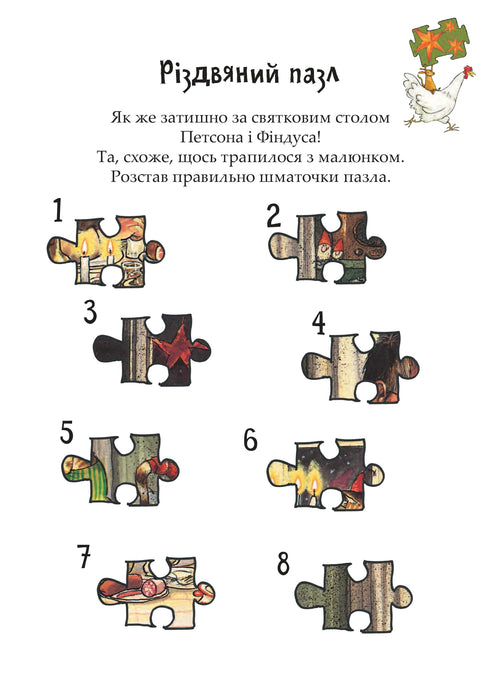 Різдвяний пазл

Як же затишно за святковим столом Петсона і Фіндуса! Та, схоже, щось трапилося з малюнком. Розстав правильно шматочки пазла.

1

2

3

4

5

6

7

8